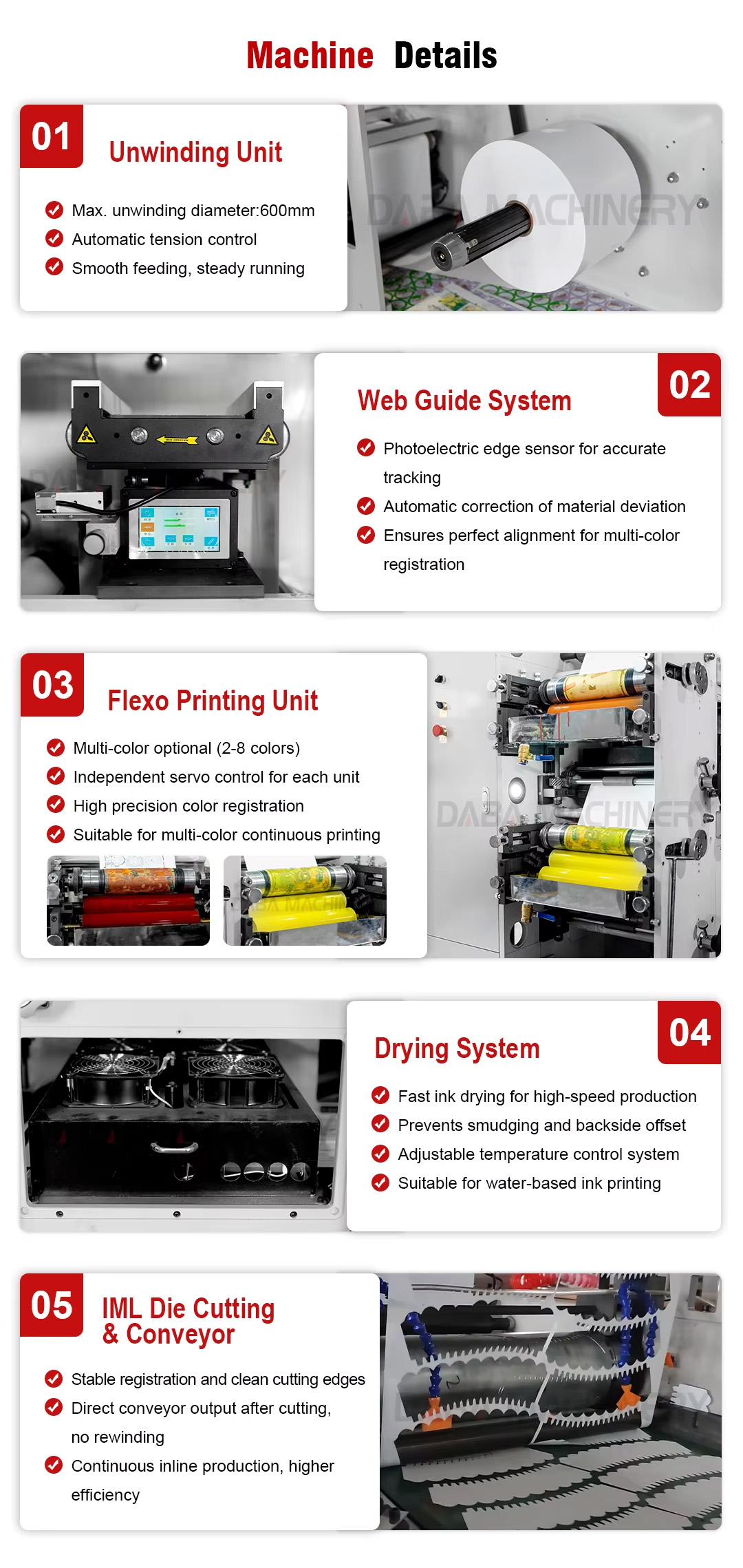 Machine Details

01

Unwinding Unit

Max. unwinding diameter:600mm
Automatic tension control
Smooth feeding, steady running

DABA MACHINERY

02

Web Guide System

Photoelectric edge sensor for accurate tracking
Automatic correction of material deviation
Ensures perfect alignment for multi-color registration

03

Flexo Printing Unit

Multi-color optional (2-8 colors)
Independent servo control for each unit
High precision color registration
Suitable for multi-color continuous printing

DABA MACHINERY

04

Drying System

Fast ink drying for high-speed production
Prevents smudging and backside offset
Adjustable temperature control system
Suitable for water-based ink printing

05

IML Die Cutting & Conveyor

Stable registration and clean cutting edges
Direct conveyor output after cutting, no rewinding
Continuous inline production, higher efficiency